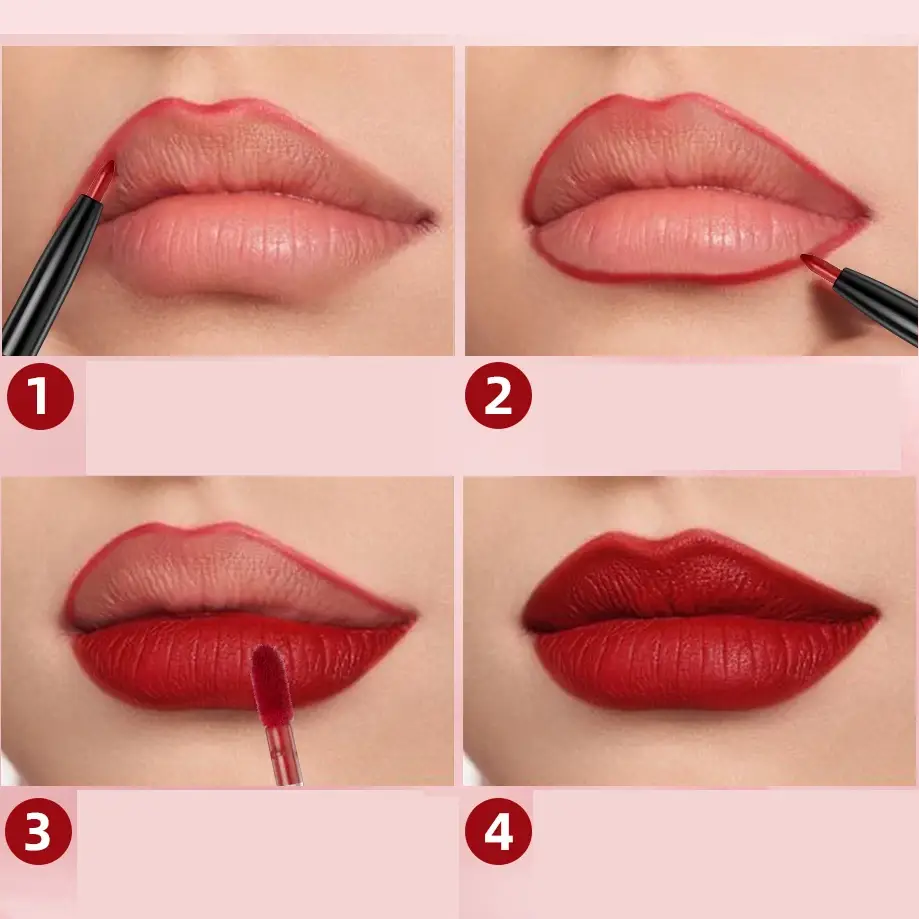 1

2

3

4